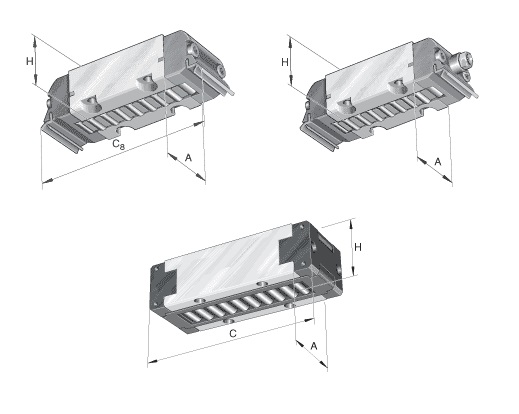 H
$C_8$
A
H
A
H
C
A